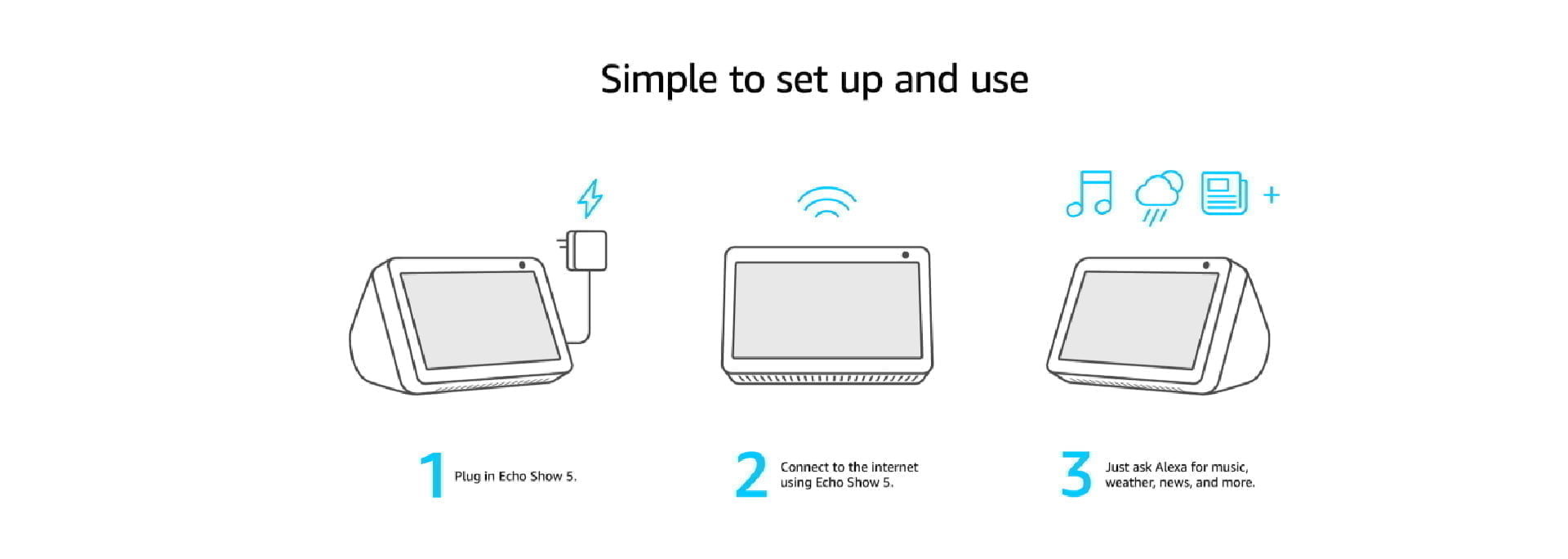 Simple to set up and use

+

1 Plug in Echo Show 5.

2 Connect to the internet using Echo Show 5.

3 Just ask Alexa for music, weather, news, and more.